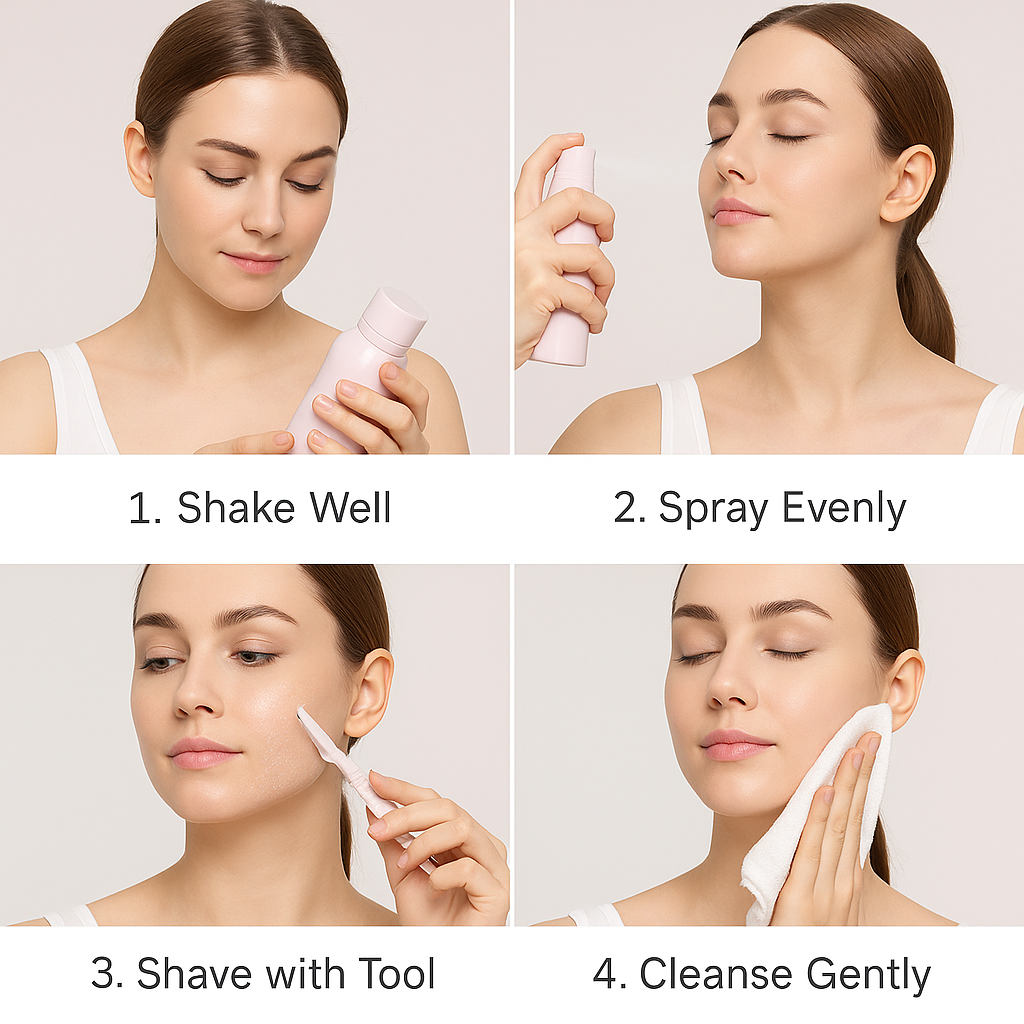 1. Shake Well

2. Spray Evenly

3. Shave with Tool

4. Cleanse Gently